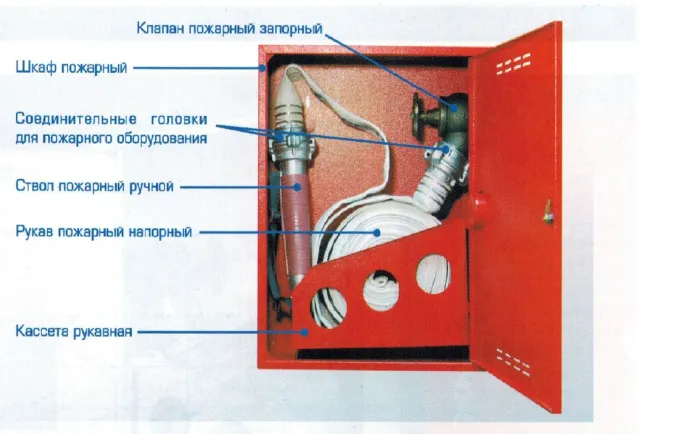 Клапан пожарный запорный

Шкаф пожарный

Соединительные головки для пожарного оборудования

Ствол пожарный ручной

Рукав пожарный напорный

Кассета рукавная