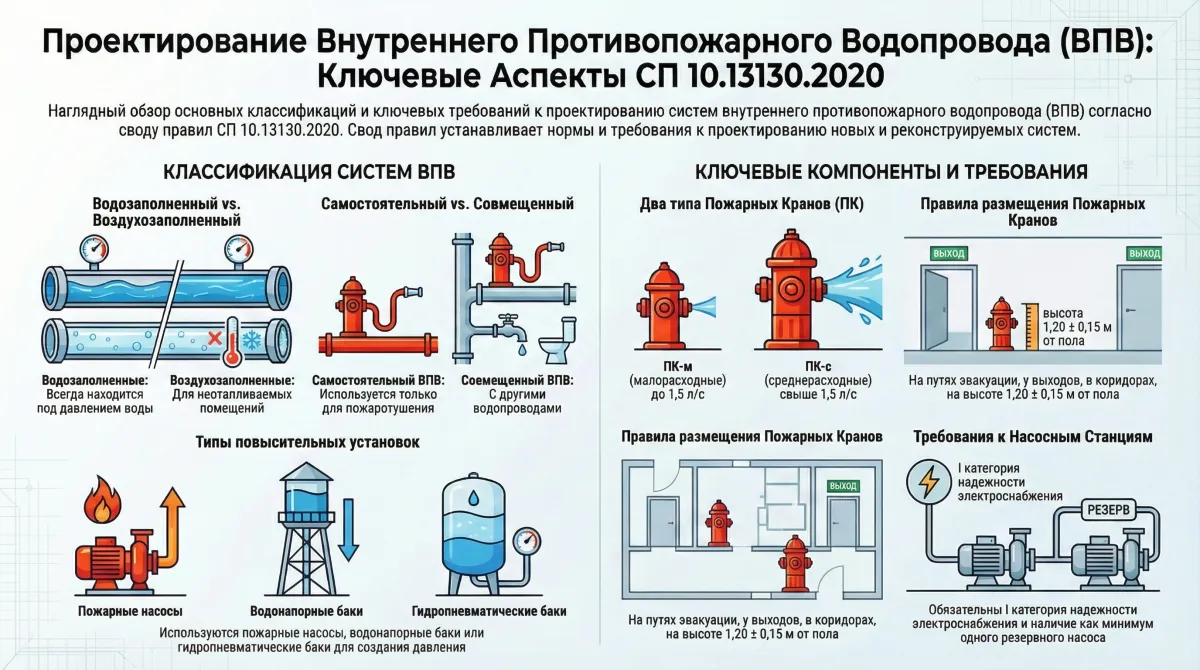 Проектирование Внутреннего Противопожарного Водопровода (ВПВ): Ключевые Аспекты СП 10.13130.2020

Наглядный обзор основных классификаций и ключевых требований к проектированию систем внутреннего противопожарного водопровода (ВПВ) согласно своду правил СП 10.13130.2020. Свод правил устанавливает нормы и требования к проектированию новых и реконструируемых систем.

КЛАССИФИКАЦИЯ СИСТЕМ ВПВ

Водозаполненный vs. Воздухозаполненный

Водозаполненные: Всегда находится под давлением воды

Воздухозаполненные: Для неотапливаемых помещений

Самостоятельный vs. Совмещенный

Самостоятельный ВПВ: Используется только для пожаротушения

Соемещенный ВПВ: С другими водопроводами

Типы повысительных установок

Пожарные насосы

Водонапорные баки

Гидропневматические баки

Используются пожарные насосы, водонапорные баки или гидропневматические баки для создания давления

КЛЮЧЕВЫЕ КОМПОНЕНТЫ И ТРЕБОВАНИЯ

Два типа Пожарных Кранов (ПК)

ПК-м (малорасходные) до 1,5 л/с

ПК-с (среднерасходные) свыше 1,5 л/с

Правила размещения Пожарных Кранов

ВЫХОД

ВЫХОД

высота 1,20 ± 0,15 м от пола

На путях эвакуации, у выходов, в коридорах, на высоте 1,20 ± 0,15 м от пола

Правила размещения Пожарных Кранов

ВЫХОД

На путях эвакуации, у выходов, в коридорах, на высоте 1,20 ± 0,15 м от пола

Требования к Насосным Станциям

I категория надежности электроснабжения

РЕЗЕРВ

Обязательны I категория надежности электроснабжения и наличие как минимум одного резервного насоса