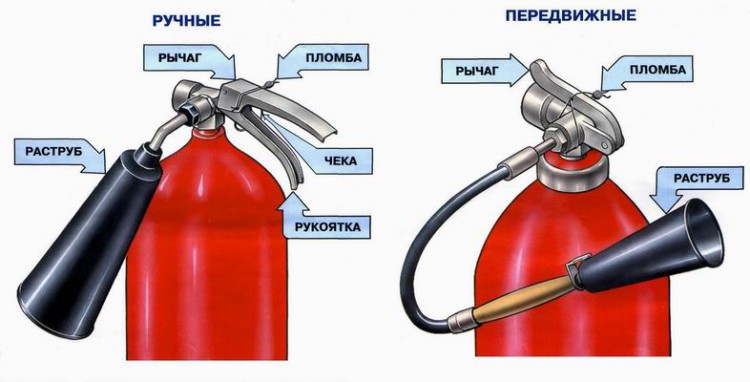 РУЧНЫЕ

РЫЧАГ

ПЛОМБА

РАСТРУБ

ЧЕКА

РУКОЯТКА

ПЕРЕДВИЖНЫЕ

РЫЧАГ

ПЛОМБА

РАСТРУБ